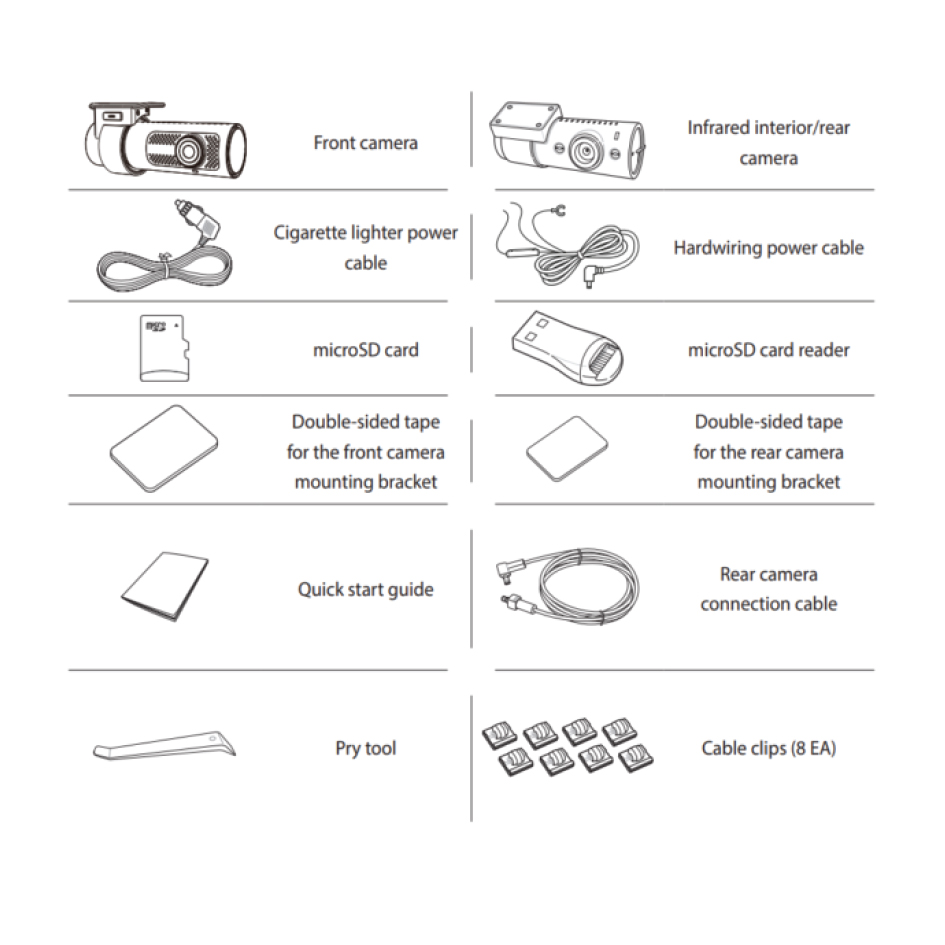 Front camera

Infrared interior/rear camera

Cigarette lighter power cable

Hardwiring power cable

microSD card

microSD card reader

Double-sided tape for the front camera mounting bracket

Double-sided tape for the rear camera mounting bracket

Quick start guide

Rear camera connection cable

Pry tool

Cable clips (8 EA)